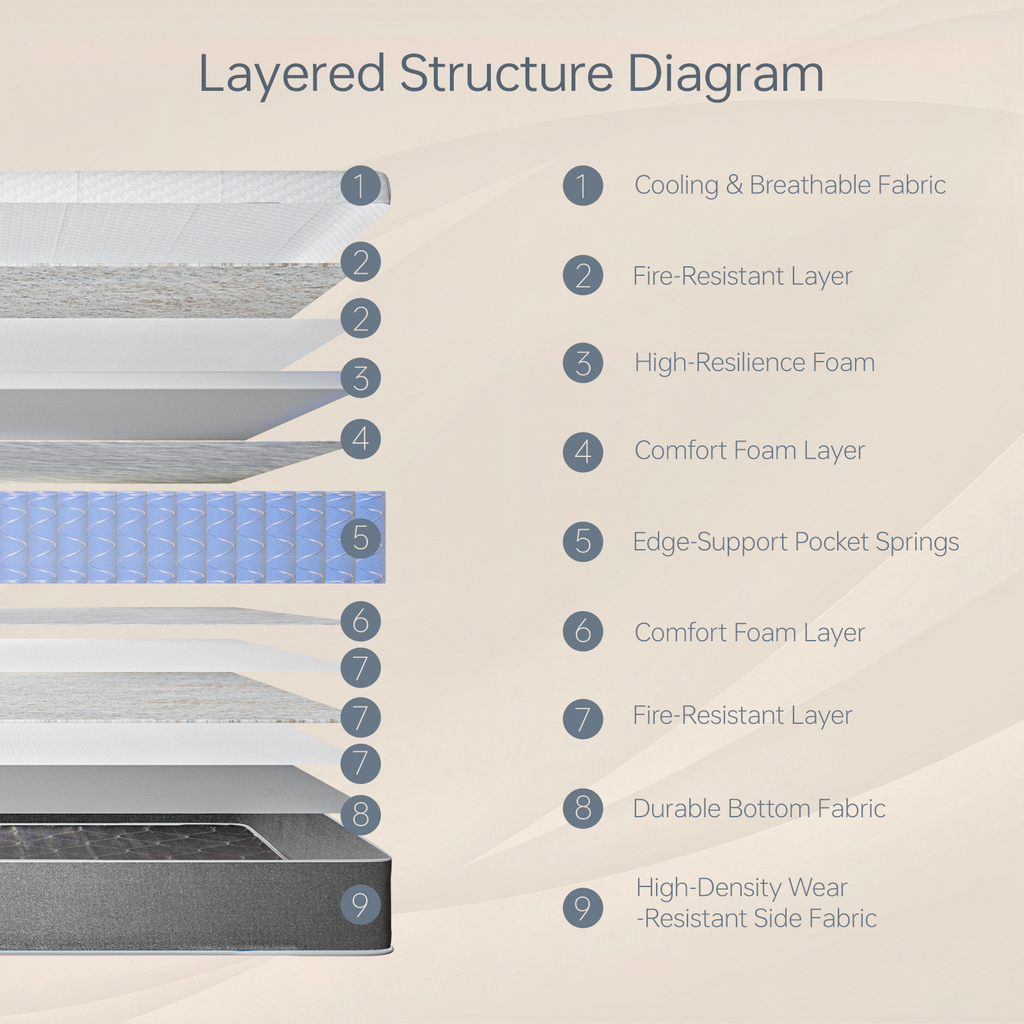 Layered Structure Diagram

1
2
2
3
4
5
6
7
7
7
8
9

1 Cooling & Breathable Fabric
2 Fire-Resistant Layer
3 High-Resilience Foam
4 Comfort Foam Layer
5 Edge-Support Pocket Springs
6 Comfort Foam Layer
7 Fire-Resistant Layer
8 Durable Bottom Fabric
9 High-Density Wear -Resistant Side Fabric